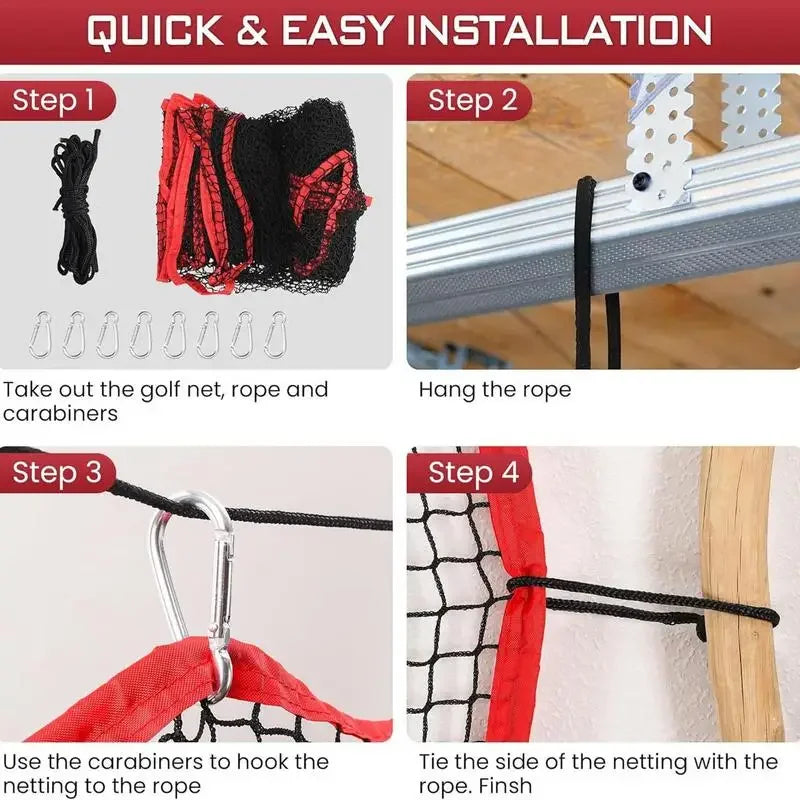 QUICK & EASY INSTALLATION

Step 1

Take out the golf net, rope and carabiners

Step 2

Hang the rope

Step 3

Use the carabiners to hook the netting to the rope

Step 4

Tie the side of the netting with the rope. Finsh