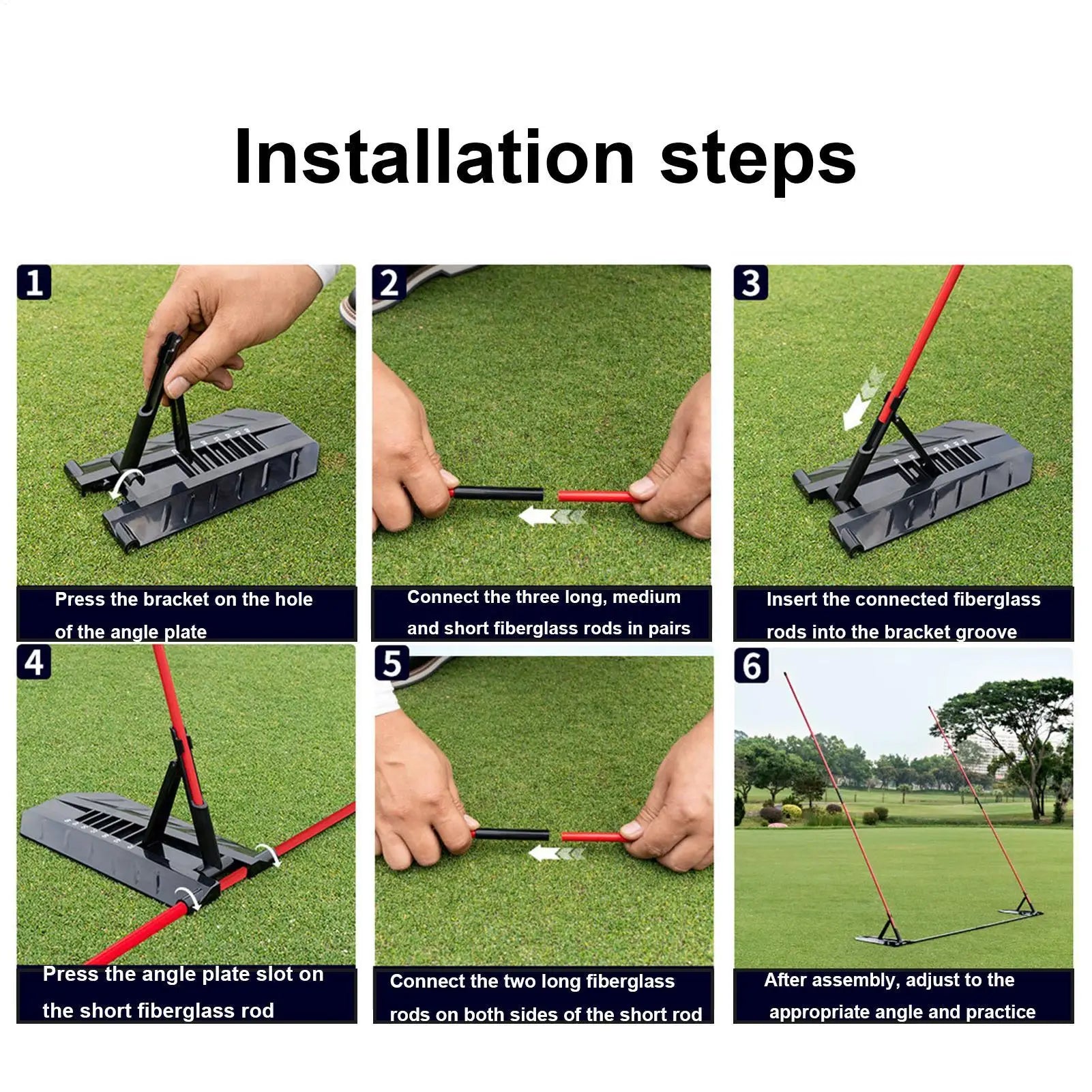 Installation steps

1

Press the bracket on the hole of the angle plate

2

Connect the three long, medium and short fiberglass rods in pairs

3

Insert the connected fiberglass rods into the bracket groove

4

Press the angle plate slot on the short fiberglass rod

5

Connect the two long fiberglass rods on both sides of the short rod

6

After assembly, adjust to the appropriate angle and practice