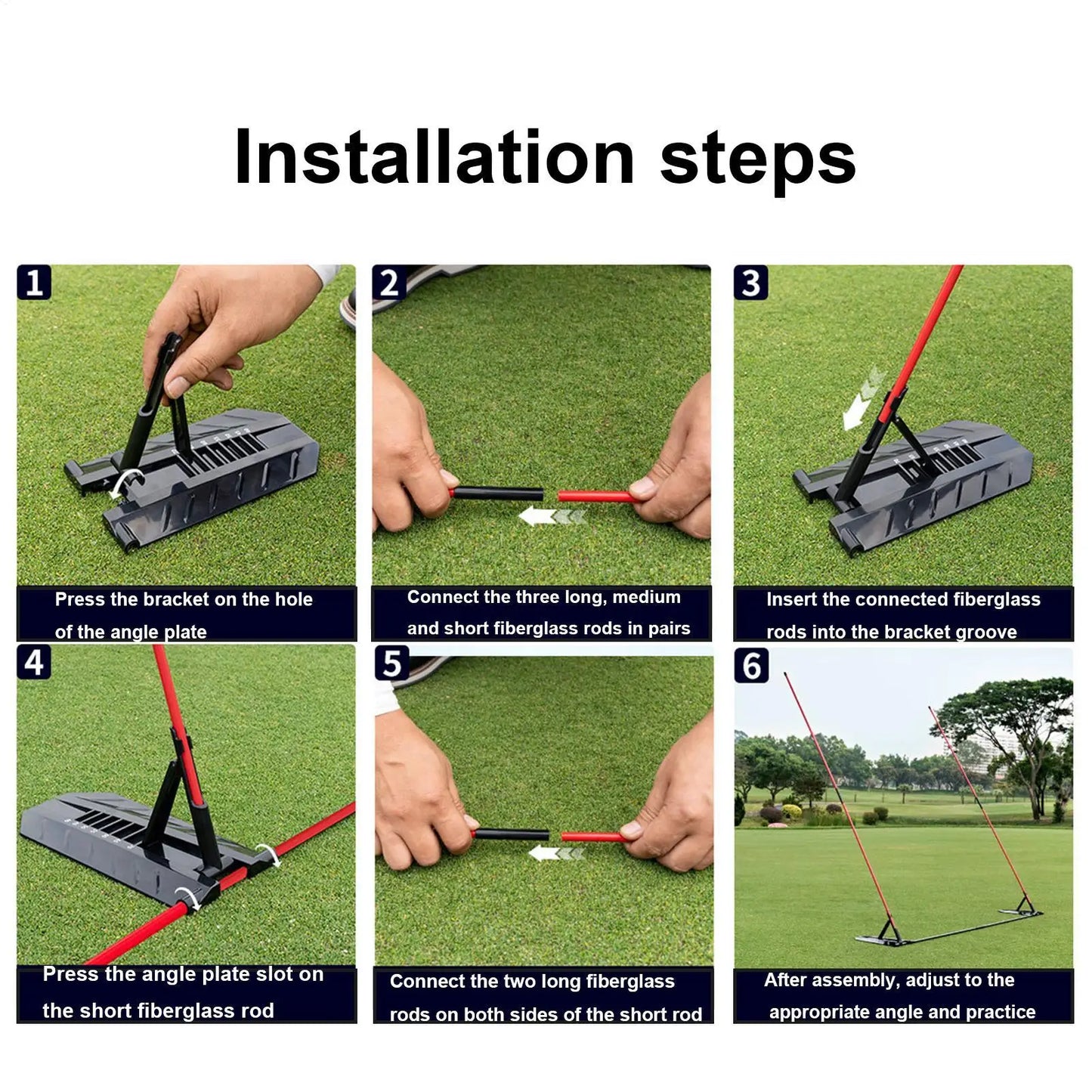 Installation steps

1

Press the bracket on the hole of the angle plate

2

Connect the three long, medium and short fiberglass rods in pairs

3

Insert the connected fiberglass rods into the bracket groove

4

Press the angle plate slot on the short fiberglass rod

5

Connect the two long fiberglass rods on both sides of the short rod

6

After assembly, adjust to the appropriate angle and practice